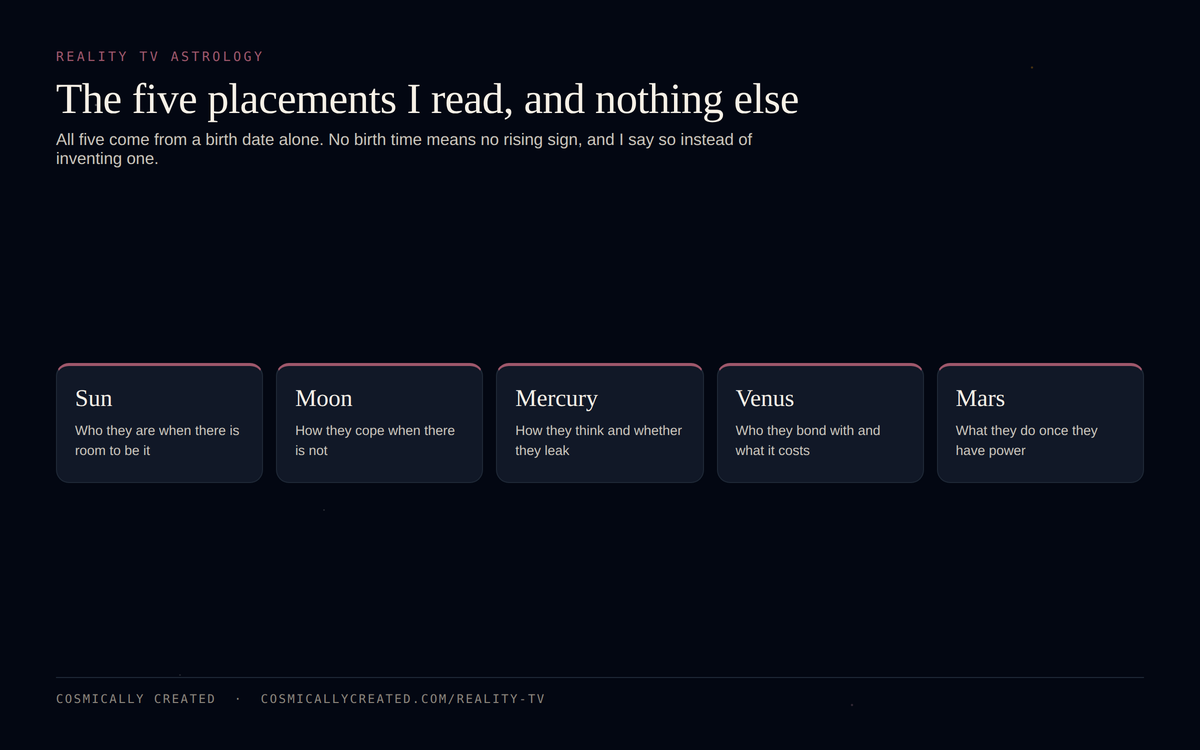 REALITY TV ASTROLOGY

The five placements I read, and nothing else

All five come from a birth date alone. No birth time means no rising sign, and I say so instead of inventing one.

Sun

Who they are when there is room to be it

Moon

How they cope when there is not

Mercury

How they think and whether they leak

Venus

Who they bond with and what it costs

Mars

What they do once they have power

COSMICALLY CREATED · COSMICALLYCREATED.COM/REALITY-TV